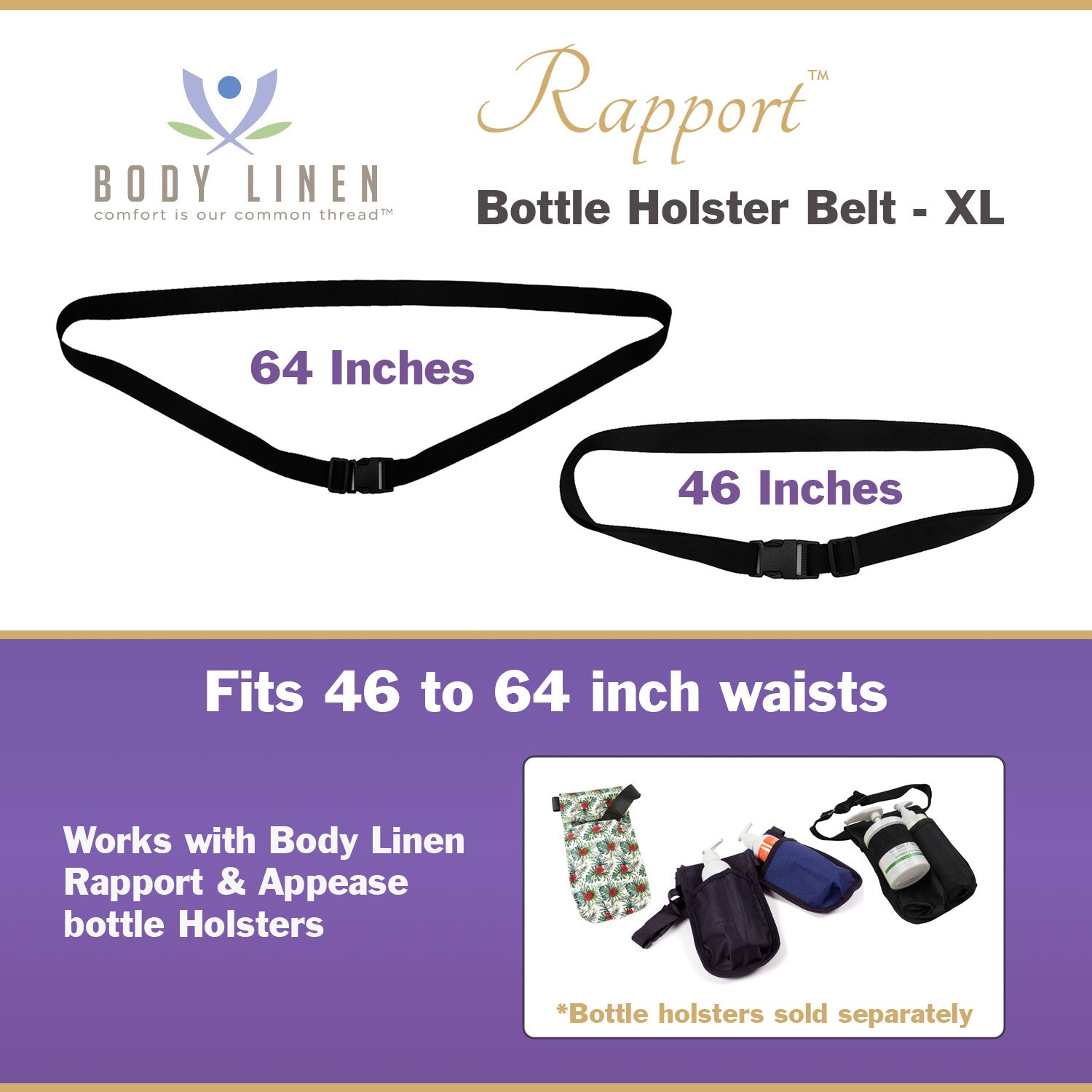 BODY LINEN
comfort is our common thread™

Rapport™
Bottle Holster Belt - XL

64 Inches

46 Inches

Fits 46 to 64 inch waists

Works with Body Linen Rapport & Appease bottle Holsters

*Bottle holsters sold separately