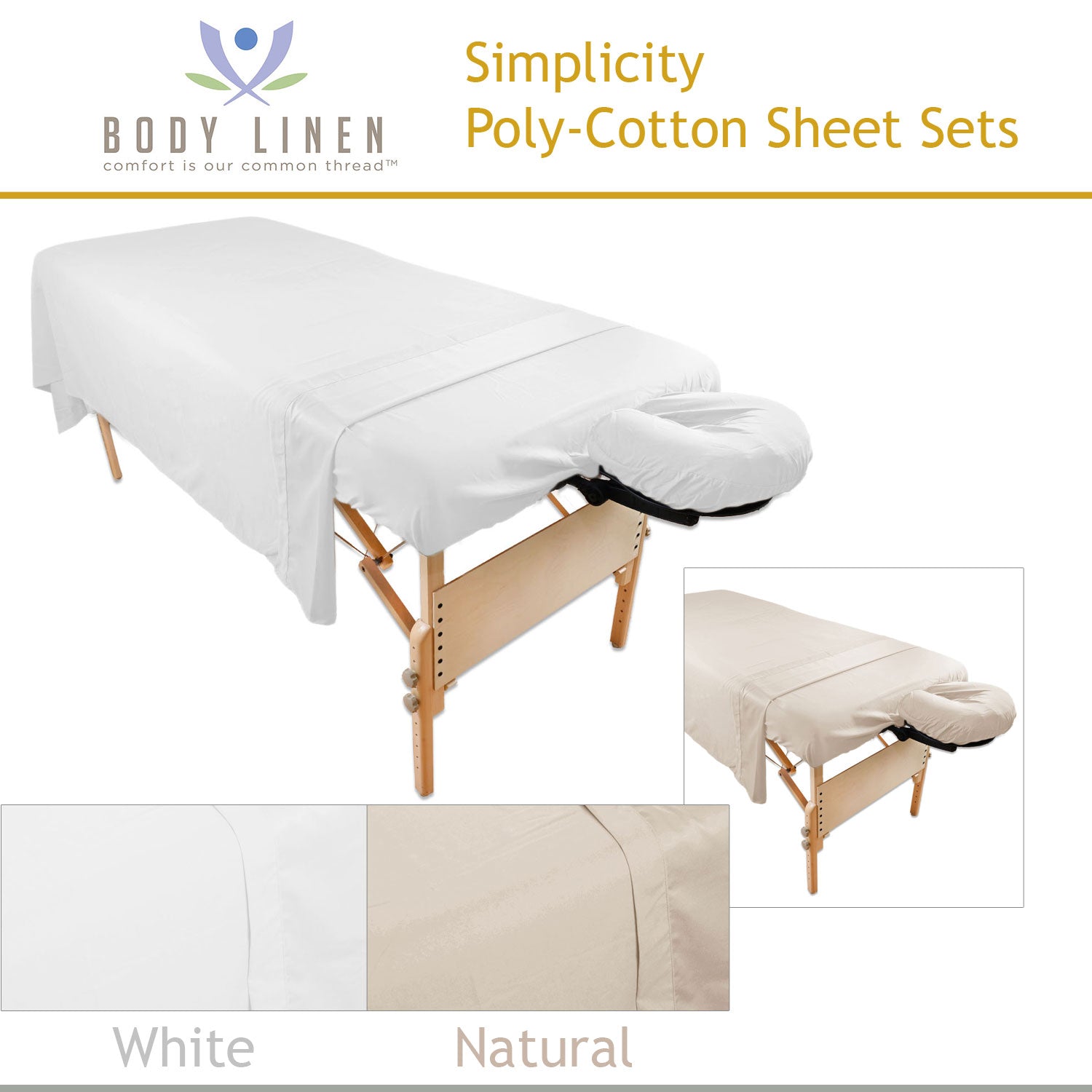 BODY LINEN
comfort is our common thread™

Simplicity
Poly-Cotton Sheet Sets

White

Natural