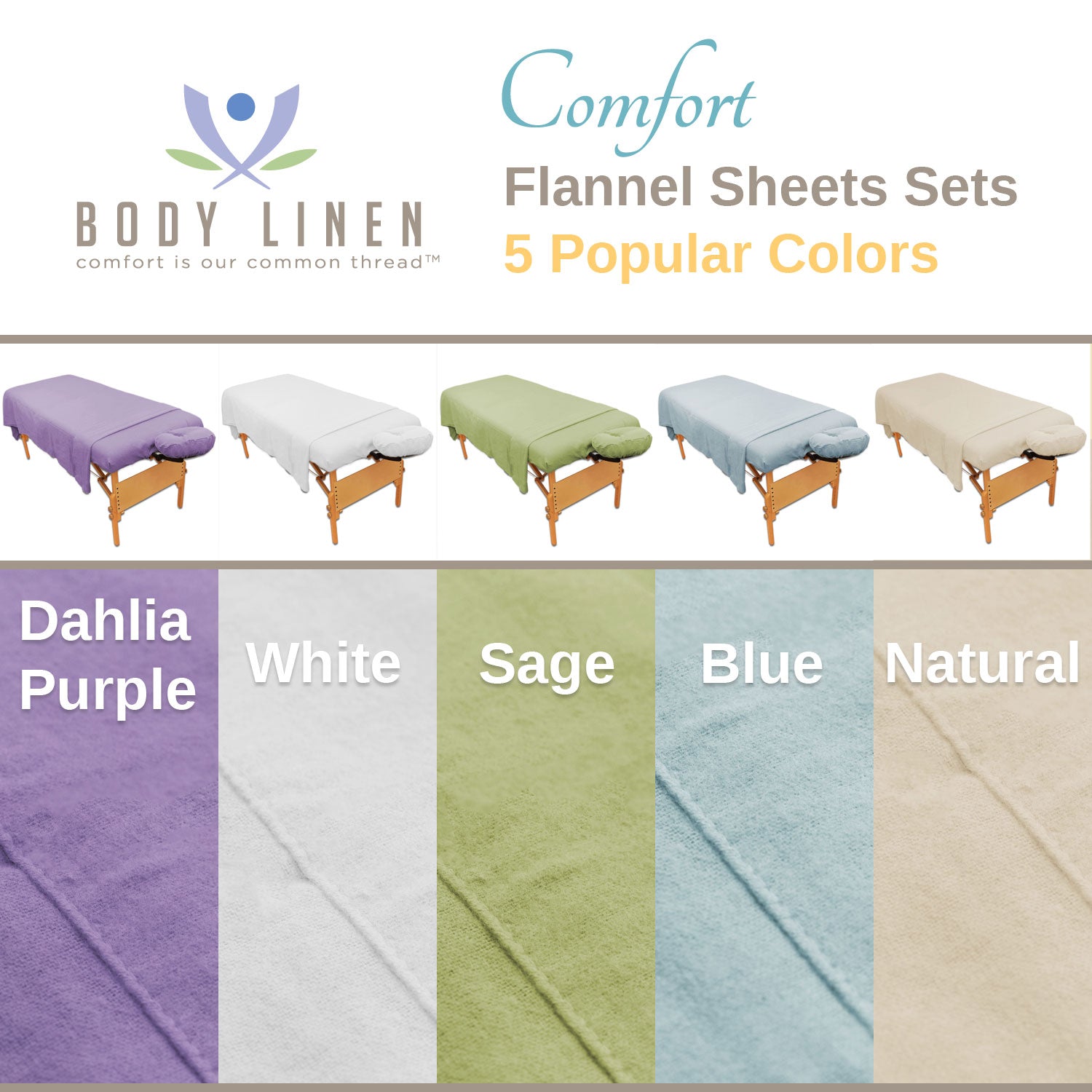 BODY LINEN
comfort is our common thread™

Comfort
Flannel Sheets Sets
5 Popular Colors

Dahlia Purple

White

Sage

Blue

Natural