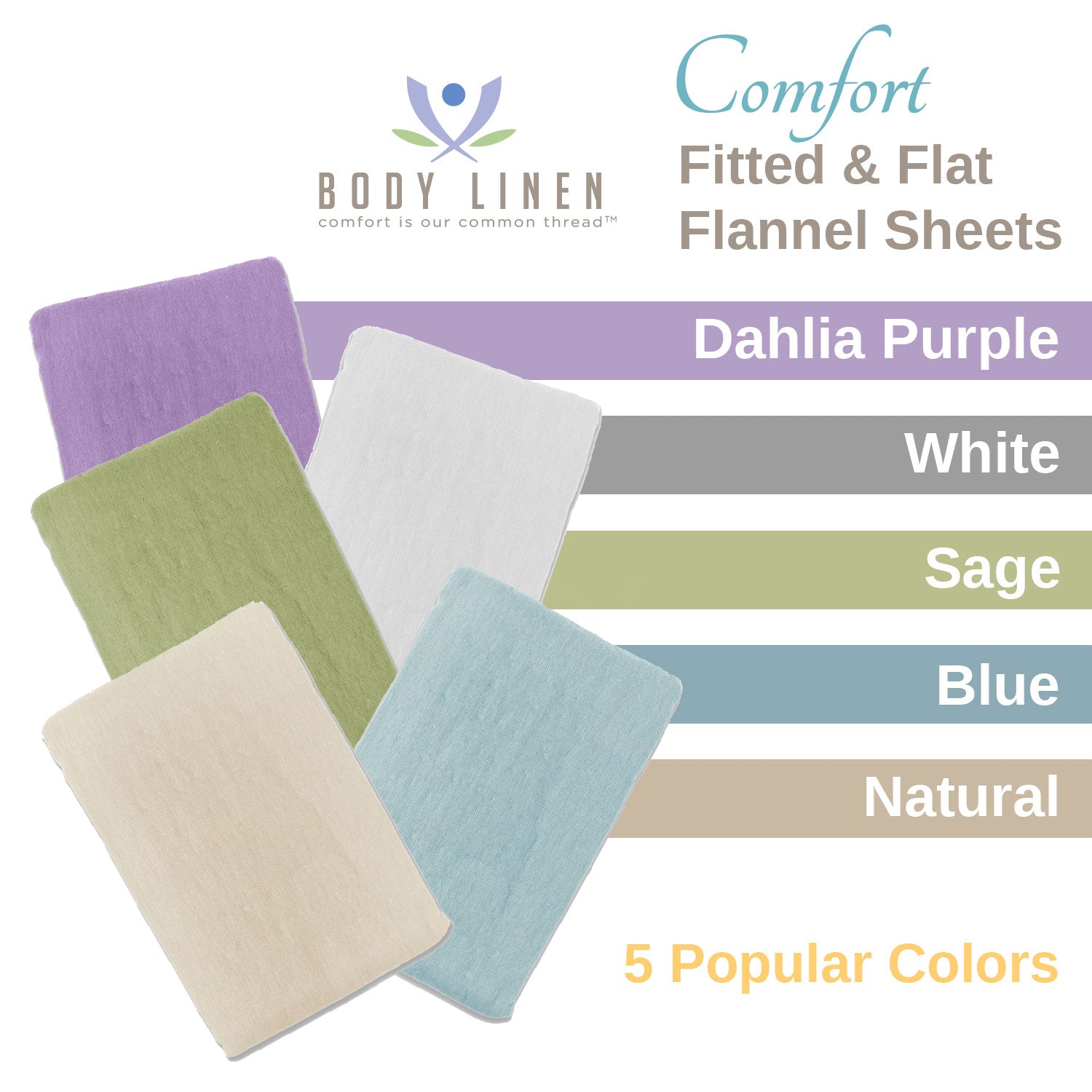 BODY LINEN
comfort is our common thread™

Comfort
Fitted & Flat Flannel Sheets

Dahlia Purple

White

Sage

Blue

Natural

5 Popular Colors